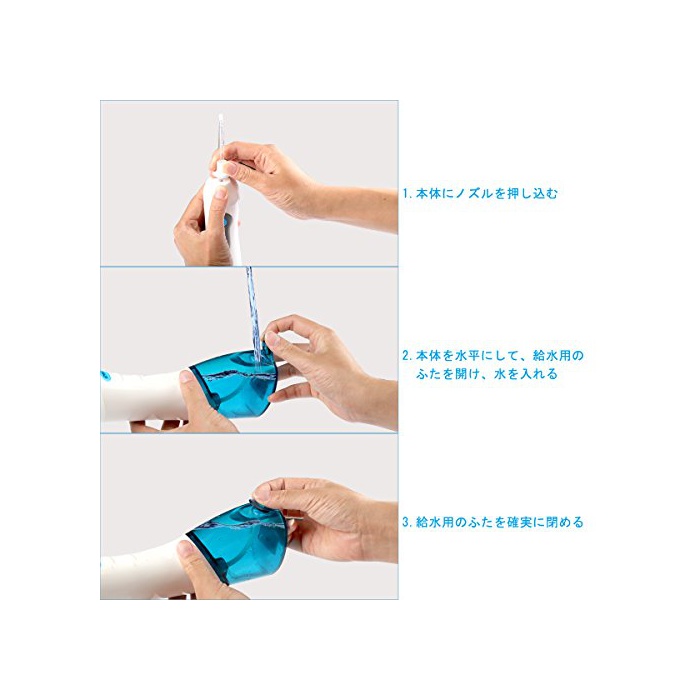 1. 本体にノズルを押し込む

2. 本体を水平にして、給水用のふたを開け、水を入れる

3. 給水用のふたを確実に閉める