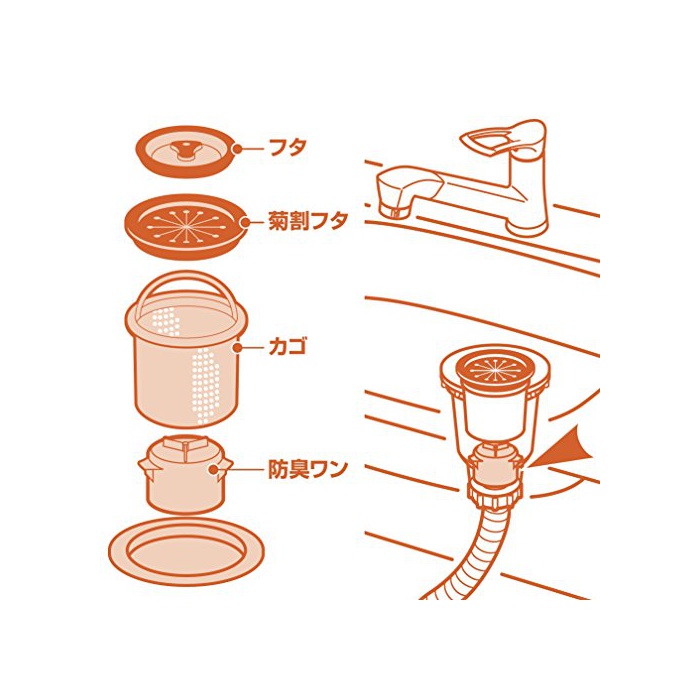 フタ

菊割フタ

カゴ

防臭ワン