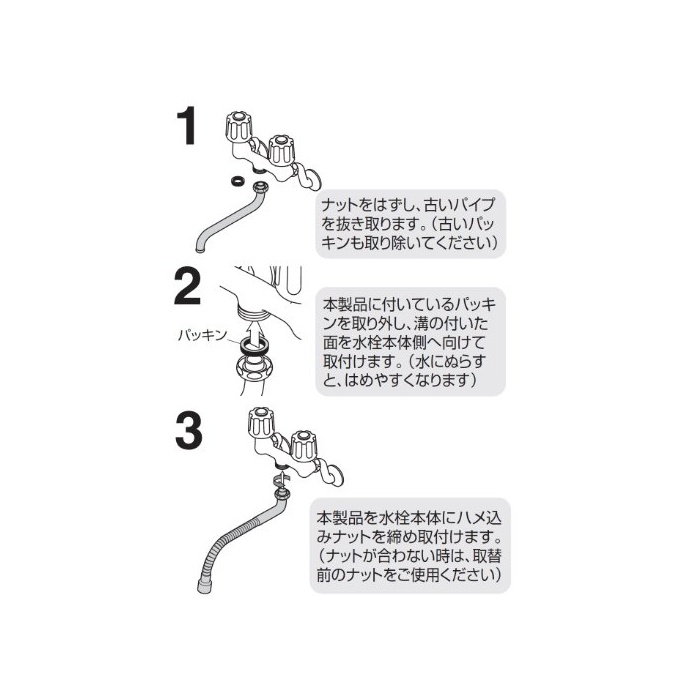 1

ナットをはずし、古いパイプを抜き取ります。（古いパッキンも取り除いてください）

2

パッキン

本製品に付いているパッキンを取り外し、溝の付いた面を水栓本体側へ向けて取付けます。（水にぬらすと、はめやすくなります）

3

本製品を水栓本体にハメ込みナットを締め取付けます。（ナットが合わない時は、取替前のナットをご使用ください）