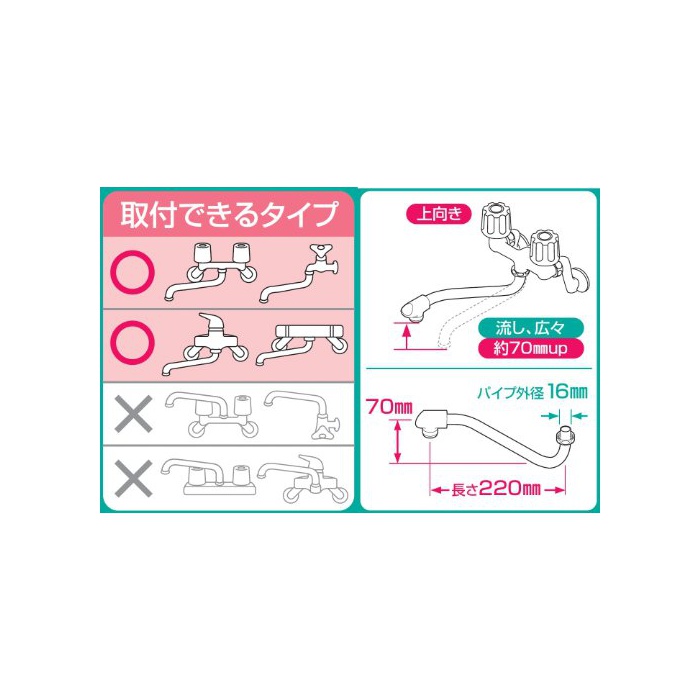 取付できるタイプ

○

○

×

×

上向き

流し、広々

約70㎜up

70㎜

パイプ外径 16㎜

長さ220㎜