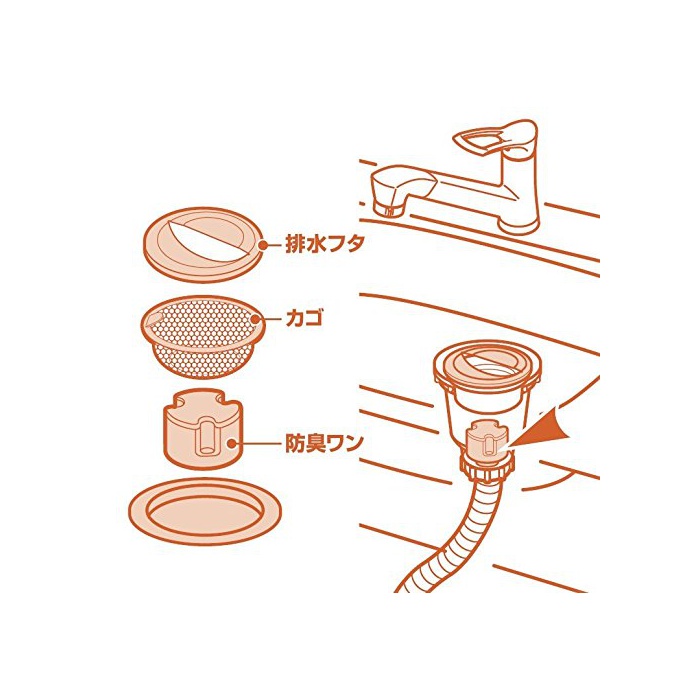 排水フタ

カゴ

防臭ワン