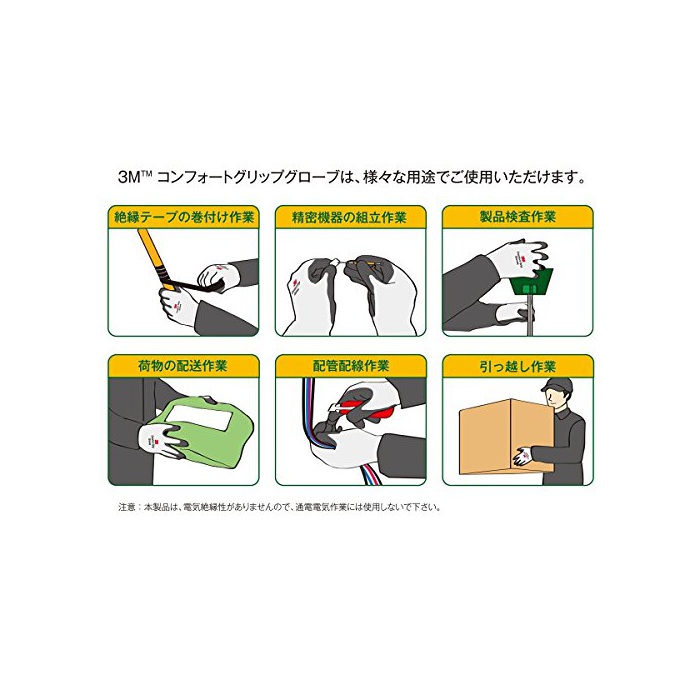 3M™ コンフォートグリップグローブは、様々な用途でご使用いただけます。

絶縁テープの巻付け作業

精密機器の組立作業

製品検査作業

荷物の配送作業

配管配線作業

引っ越し作業

注意：本製品は、電気絶縁性がありませんので、通電電気作業には使用しないで下さい。