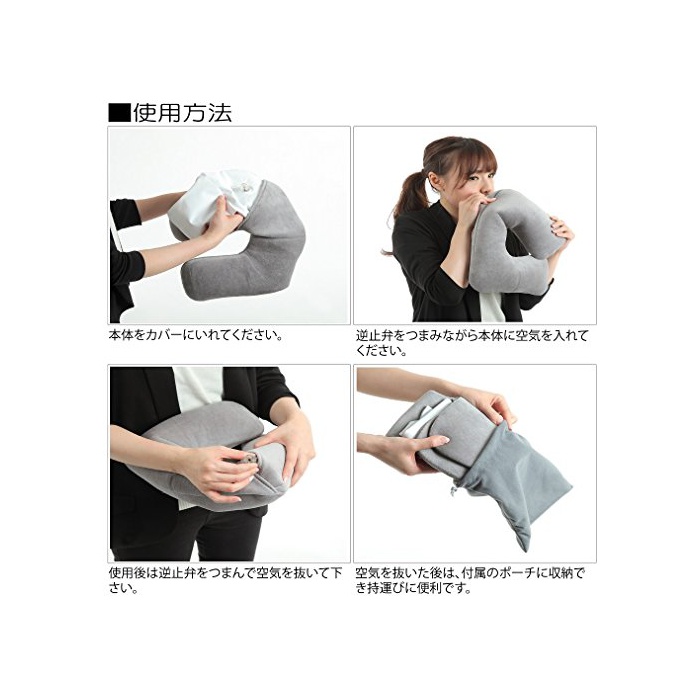 ■使用方法

本体をカバーにいれてください。

逆止弁をつまみながら本体に空気を入れてください。

使用後は逆止弁をつまんで空気を抜いて下さい。

空気を抜いた後は、付属のポーチに収納でき持運びに便利です。