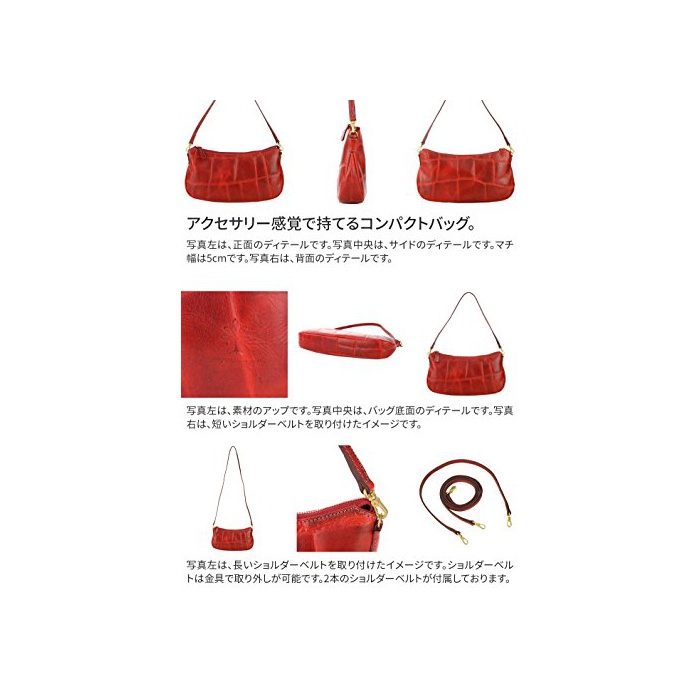 アクセサリー感覚で持てるコンパクトバッグ。

写真左は、正面のディテールです。写真中央は、サイドのディテールです。マチ幅は5cmです。写真右は、背面のディテールです。

写真左は、素材のアップです。写真中央は、バッグ底面のディテールです。写真右は、短いショルダーベルトを取り付けたイメージです。

写真左は、長いショルダーベルトを取り付けたイメージです。ショルダーベルトは金具で取り外しが可能です。2本のショルダーベルトが付属しております。