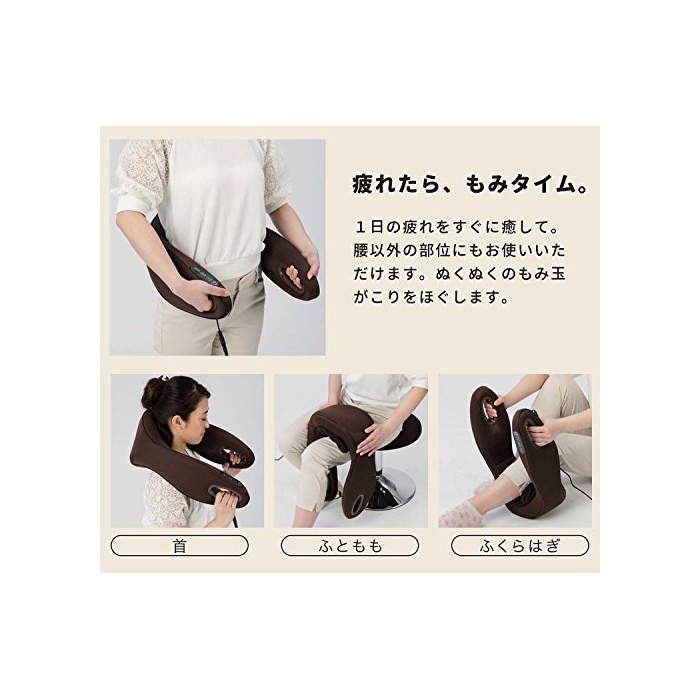 疲れたら、もみタイム。

１日の疲れをすぐに癒して。腰以外の部位にもお使いいただけます。ぬくぬくのもみ玉がこりをほぐします。

首

ふともも

ふくらはぎ