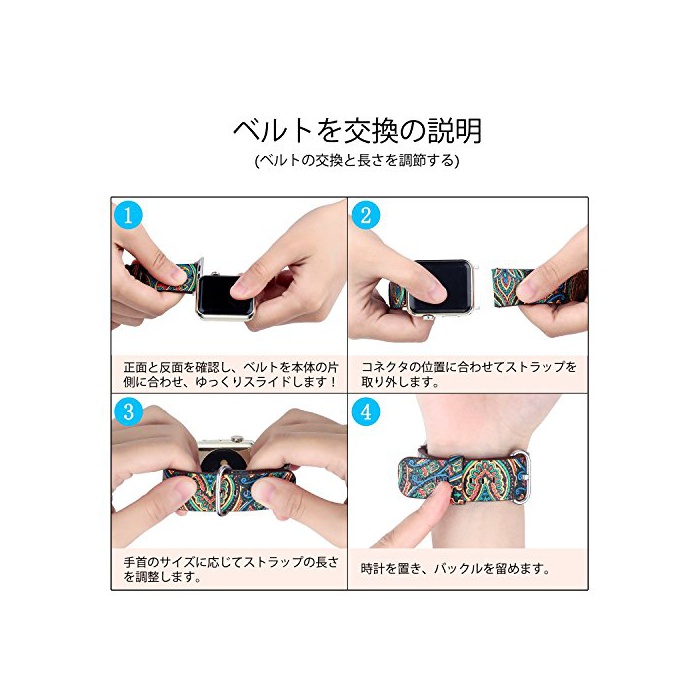 ベルトを交換の説明
(ベルトの交換と長さを調節する)

1
正面と反面を確認し、ベルトを本体の片側に合わせ、ゆっくりスライドします！

2
コネクタの位置に合わせてストラップを取り外します。

3
手首のサイズに応じてストラップの長さを調整します。

4
時計を置き、バックルを留めます。