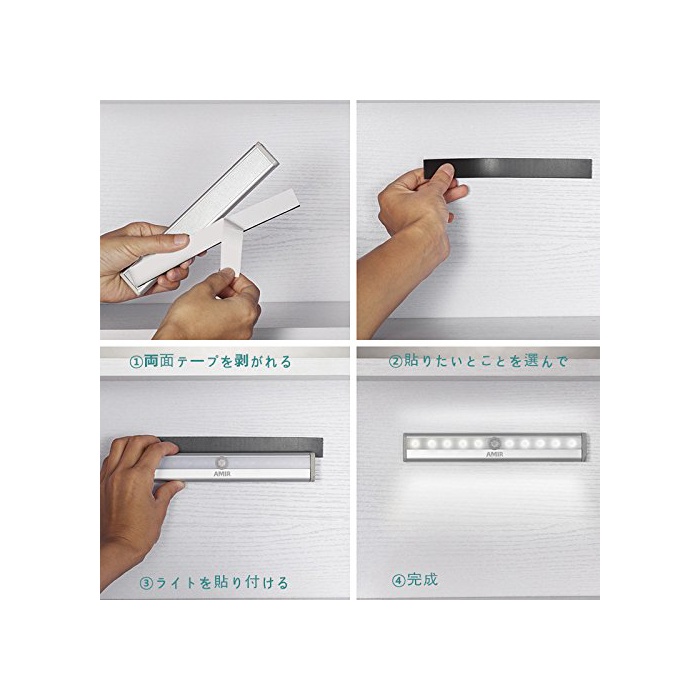 ①両面テープを剥がれる

②貼りたいとことを選んで

AMIR

③ライトを貼り付ける

AMIR

④完成