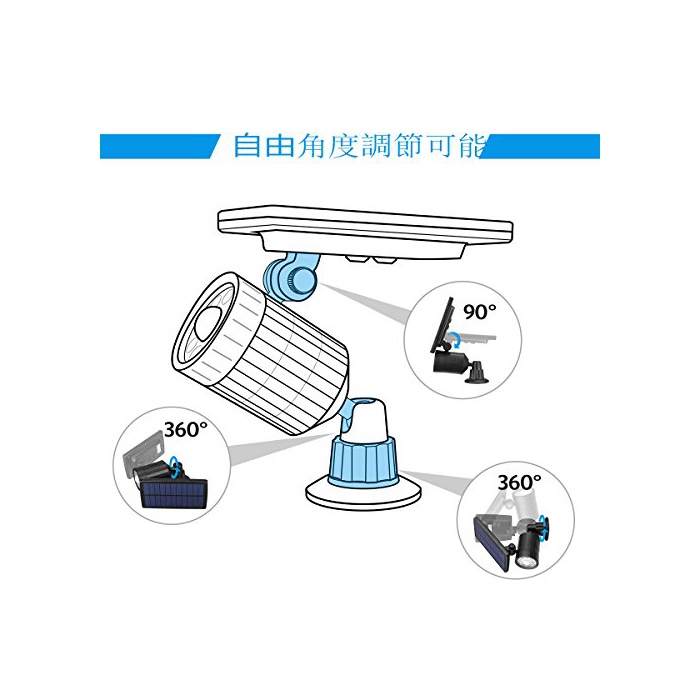 自由角度調節可能

90°

360°

360°