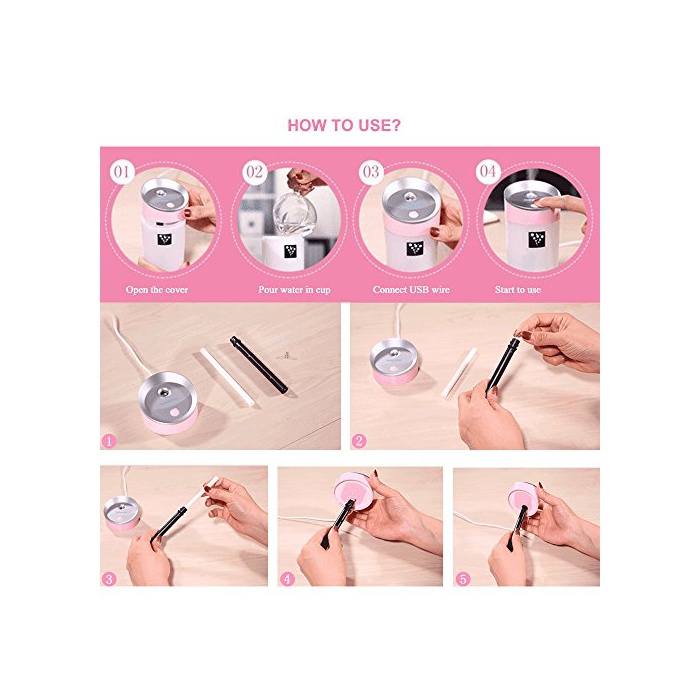 HOW TO USE?

01
Open the cover

02
Pour water in cup

03
Connect USB wire

04
Start to use

1

2

3

4

5