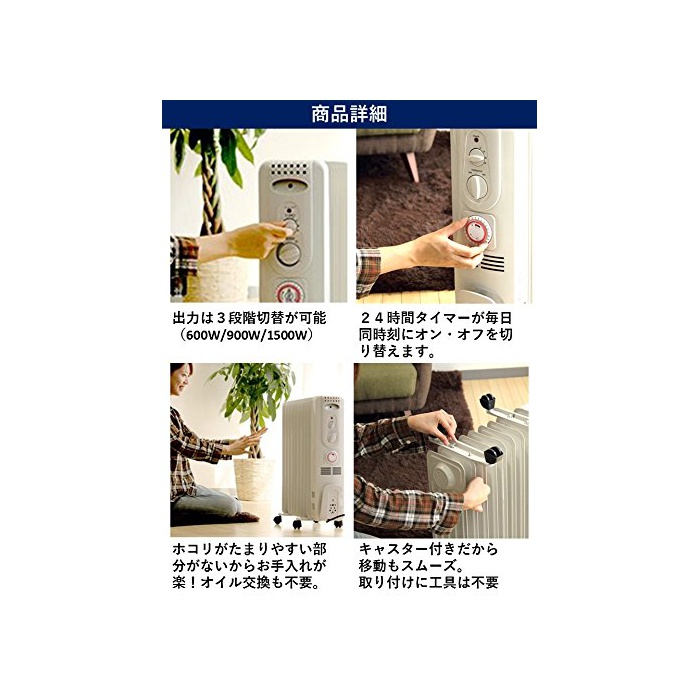 商品詳細

出力は３段階切替が可能（600W/900W/1500W）

２４時間タイマーが毎日同時刻にオン・オフを切り替えます。

ホコリがたまりやすい部分がないからお手入れが楽！オイル交換も不要。

キャスター付きだから移動もスムーズ。
取り付けに工具は不要