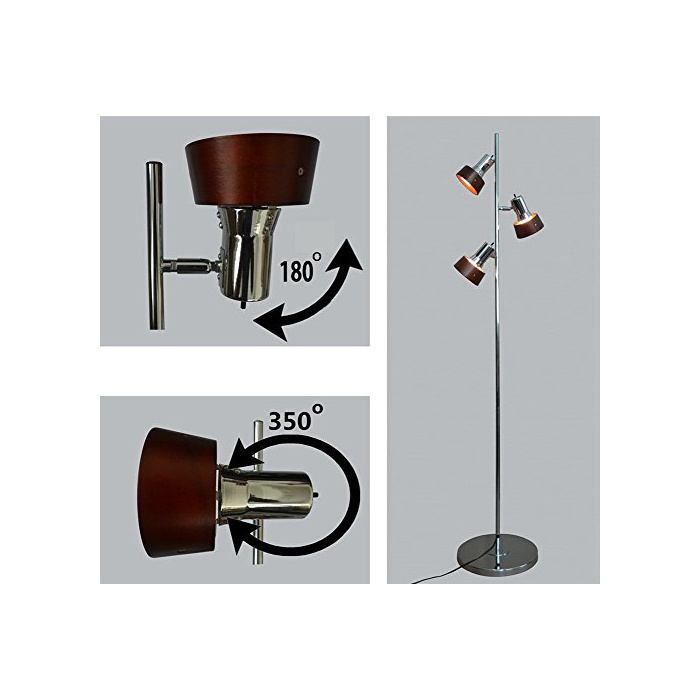 180°

350°