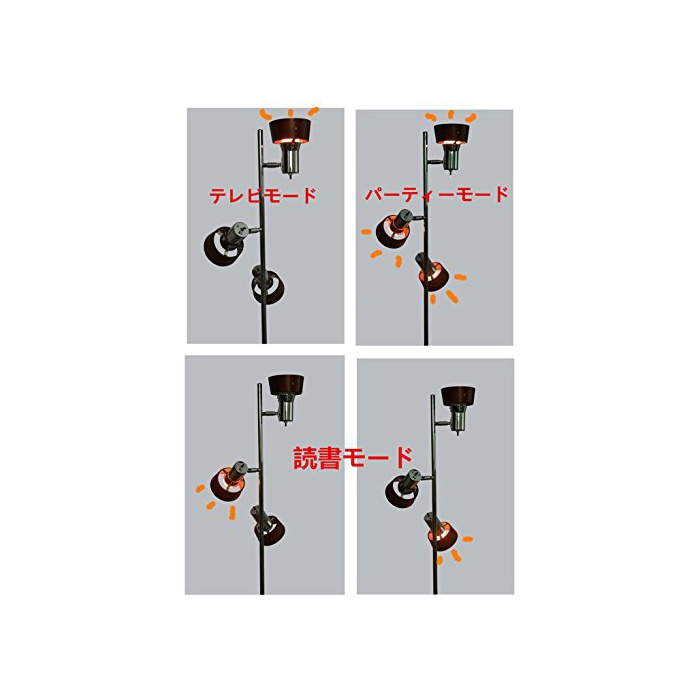 テレビモード

パーティーモード

読書モード