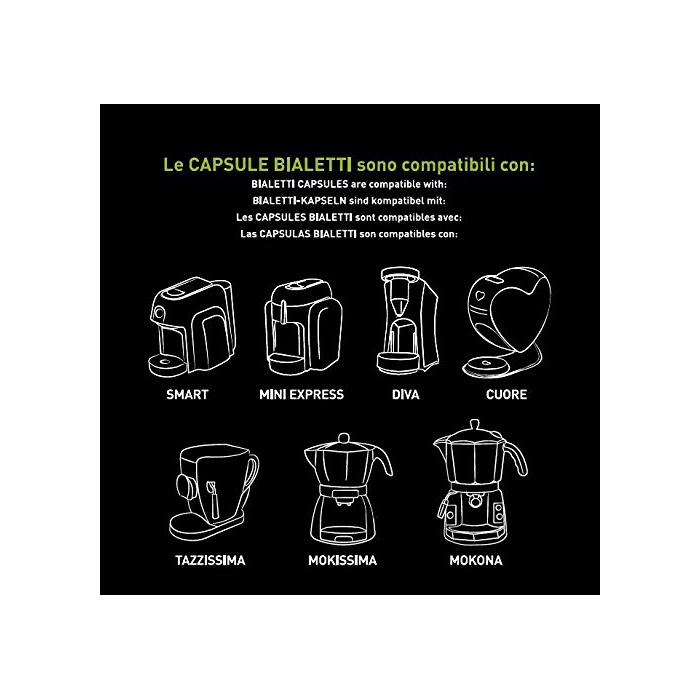 Le CAPSULE BIALETTI sono compatibili con:
BIALETTI CAPSULES are compatible with:
BIALETTI-KAPSELN sind kompatibel mit:
Les CAPSULES BIALETTI sont compatibles avec:
Las CAPSULAS BIALETTI son compatibles con:

SMART
MINI EXPRESS
DIVA
CUORE
TAZZISSIMA
MOKISSIMA
MOKONA