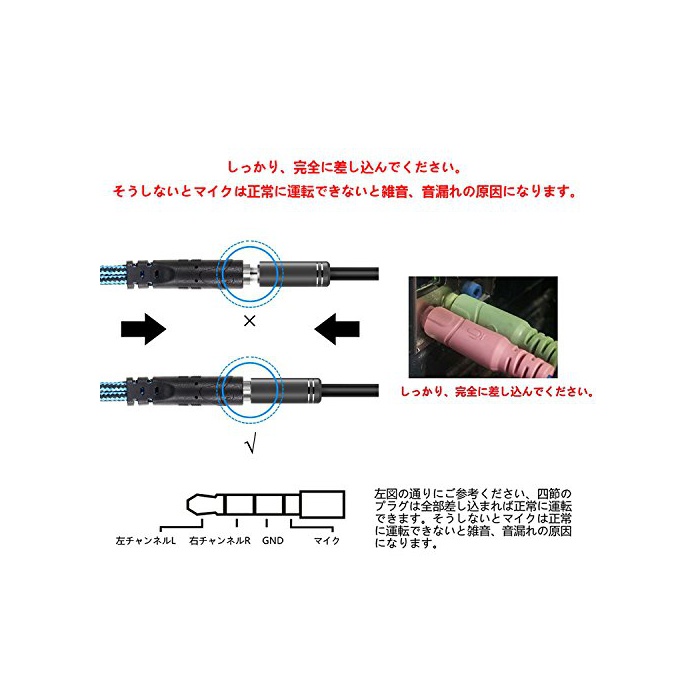 しっかり、完全に差し込んでください。
そうしないとマイクは正常に運転できないと雑音、音漏れの原因になります。

×

√

しっかり、完全に差し込んでください。

左チャンネルL 右チャンネルR GND マイク

左図の通りにご参考ください、四節のプラグは全部差し込まれば正常に運転できます。そうしないとマイクは正常に運転できないと雑音、音漏れの原因になります。