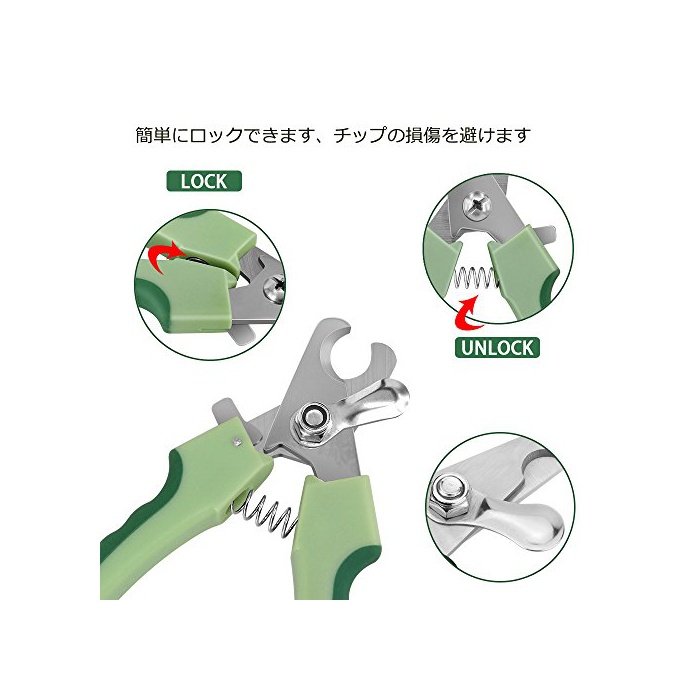 簡単にロックできます、チップの損傷を避けます

LOCK

UNLOCK