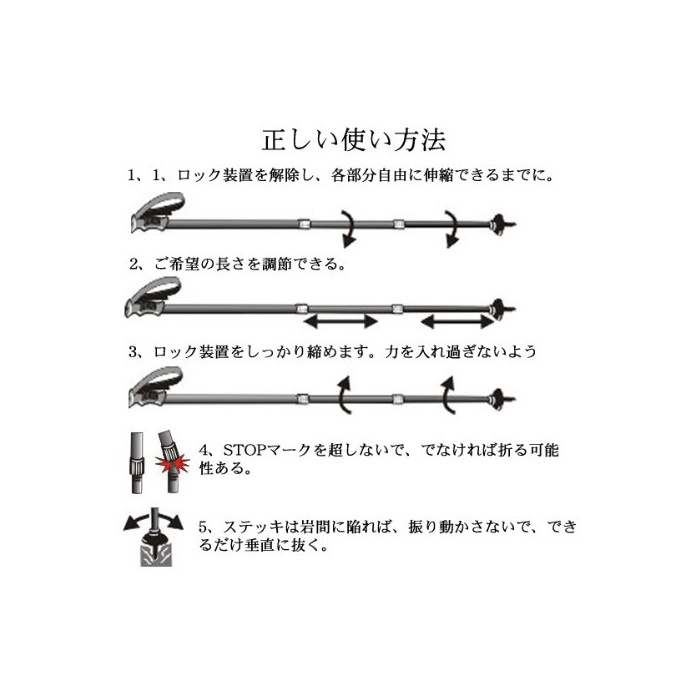 正しい使い方法

1、1、ロック装置を解除し、各部分自由に伸縮できるまでに。

2、ご希望の長さを調節できる。

3、ロック装置をしっかり締めます。力を入れ過ぎないよう

4、STOPマークを超しないで、でなければ折る可能性ある。

5、ステッキは岩間に陥れば、振り動かさないで、できるだけ垂直に抜く。