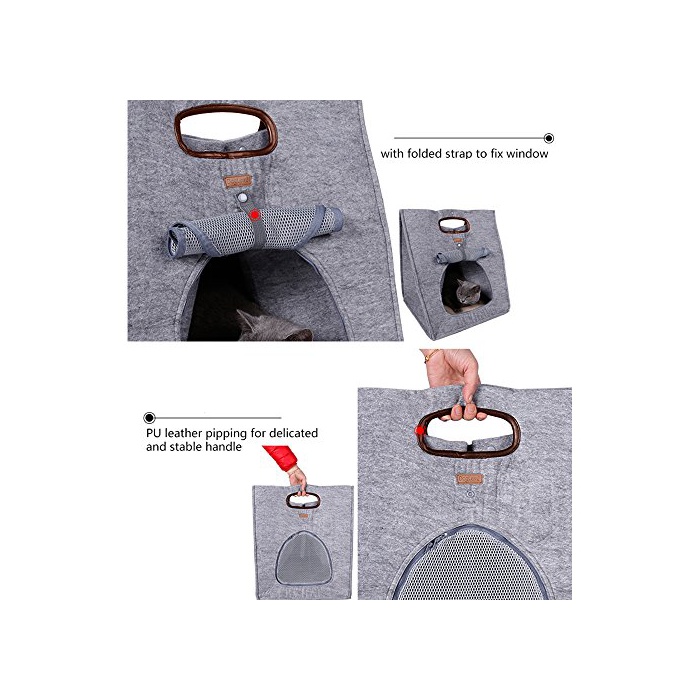 with folded strap to fix window

PU leather pipping for delicated and stable handle