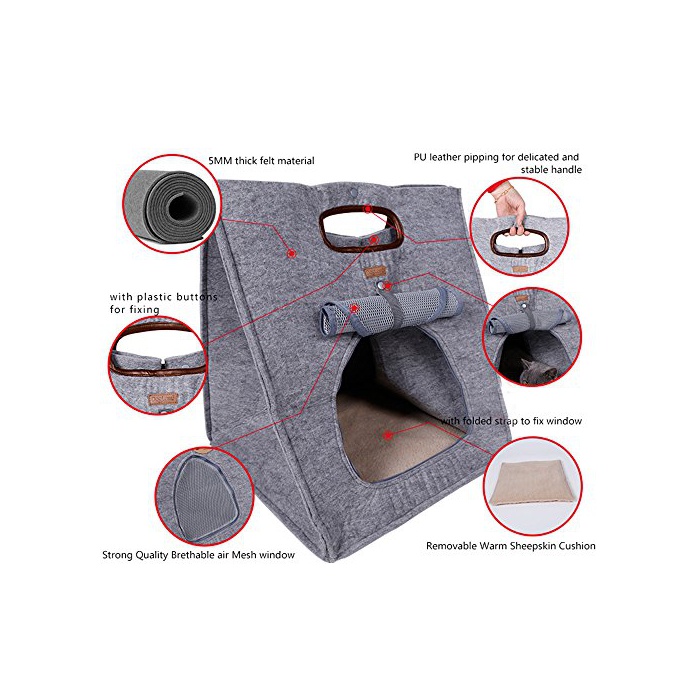 5MM thick felt material

PU leather pipping for delicated and stable handle

with plastic buttons for fixing

with folded strap to fix window

Strong Quality Brethable air Mesh window

Removable Warm Sheepskin Cushion