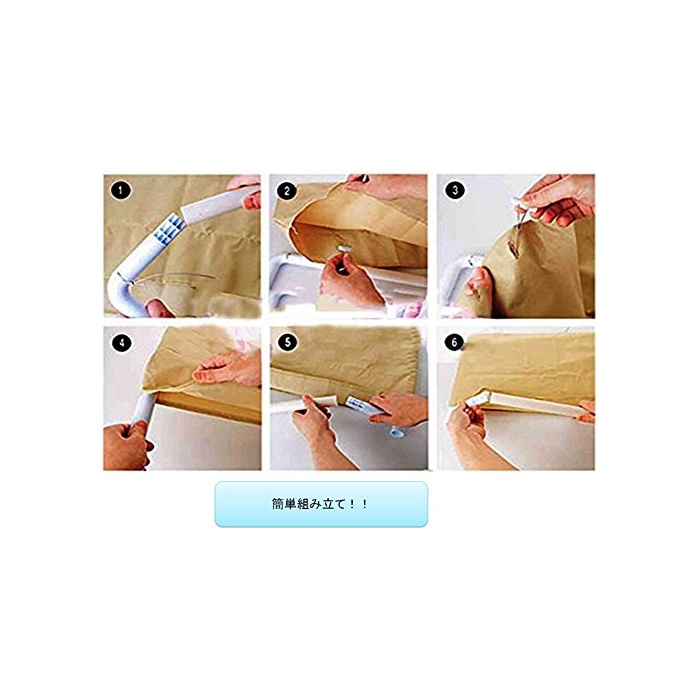 1
2
3
4
5
6
簡単組み立て！！