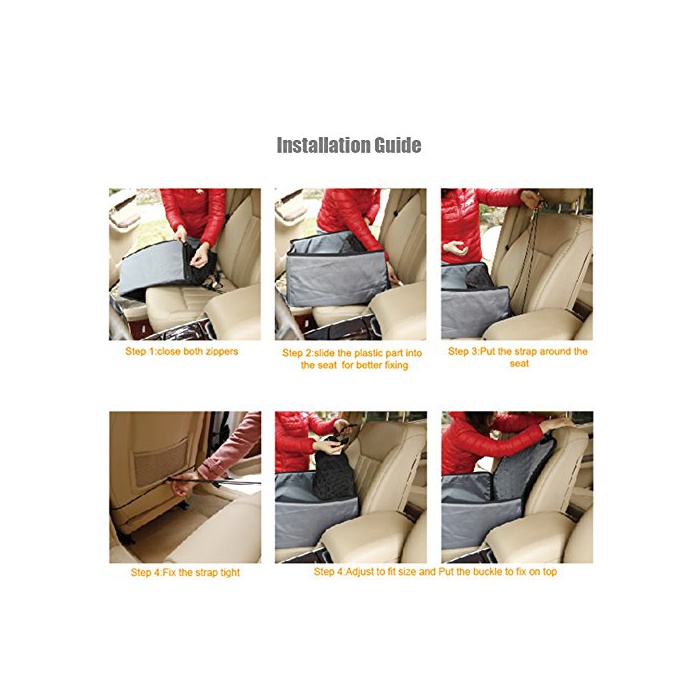 Installation Guide

Step 1:close both zippers

Step 2:slide the plastic part into the seat for better fixing

Step 3:Put the strap around the seat

Step 4:Fix the strap tight

Step 4:Adjust to fit size and Put the buckle to fix on top