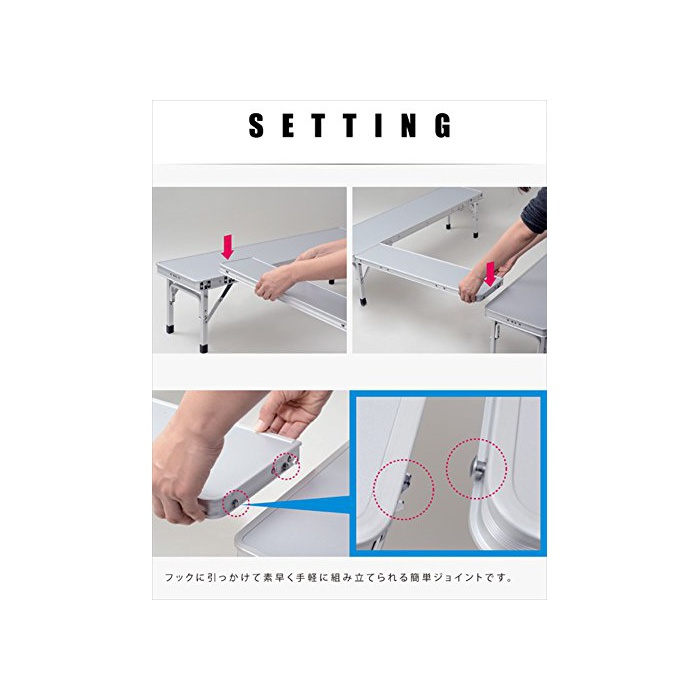 SETTING

フックに引っかけて素早く手軽に組み立てられる簡単ジョイントです。