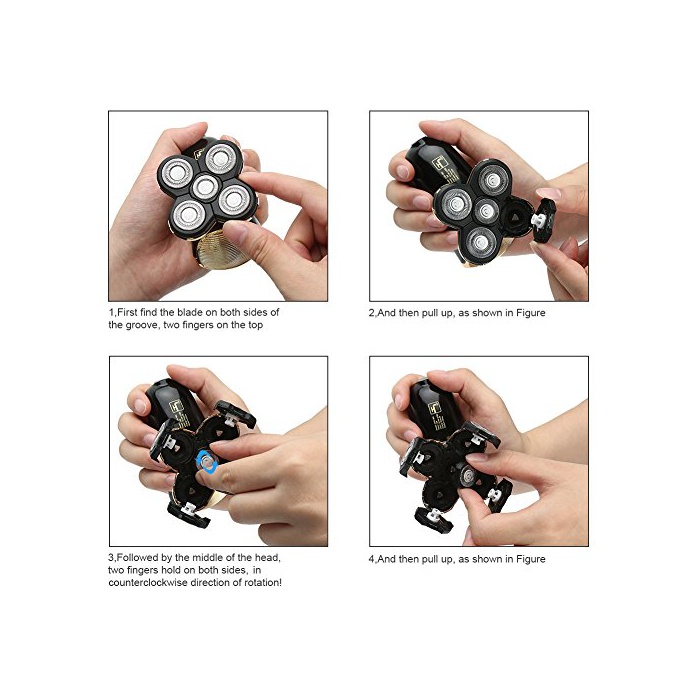 1,First find the blade on both sides of the groove, two fingers on the top

2,And then pull up, as shown in Figure

3,Followed by the middle of the head, two fingers hold on both sides, in counterclockwise direction of rotation!

4,And then pull up, as shown in Figure