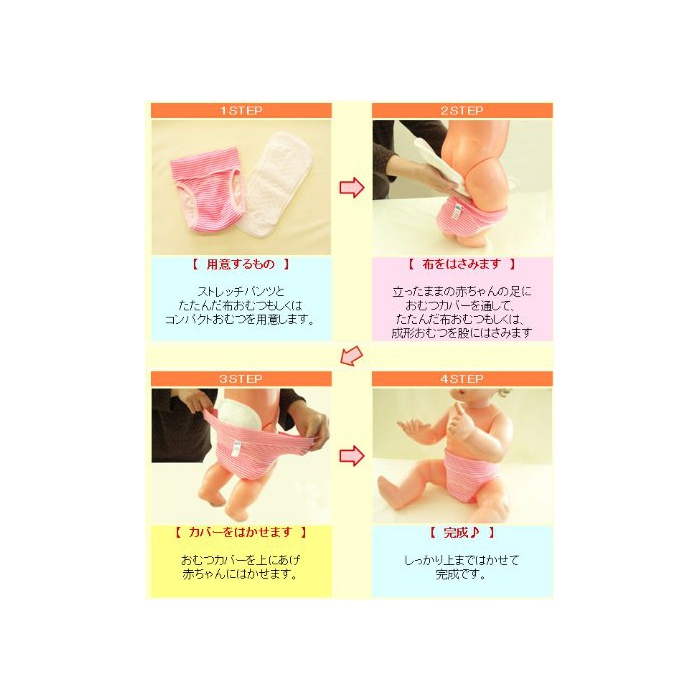 1STEP

【 用意するもの 】

ストレッチパンツと
たたんだ布おむつもしくは
コンパクトおむつを用意します。

2STEP

【 布をはさみます 】

立ったままの赤ちゃんの足に
おむつカバーを通して、
たたんだ布おむつもしくは、
成形おむつを股にはさみます

3STEP

【 カバーをはかせます 】

おむつカバーを上にあげ
赤ちゃんにはかせます。

4STEP

【 完成♪ 】

しっかり上まではかせて
完成です。