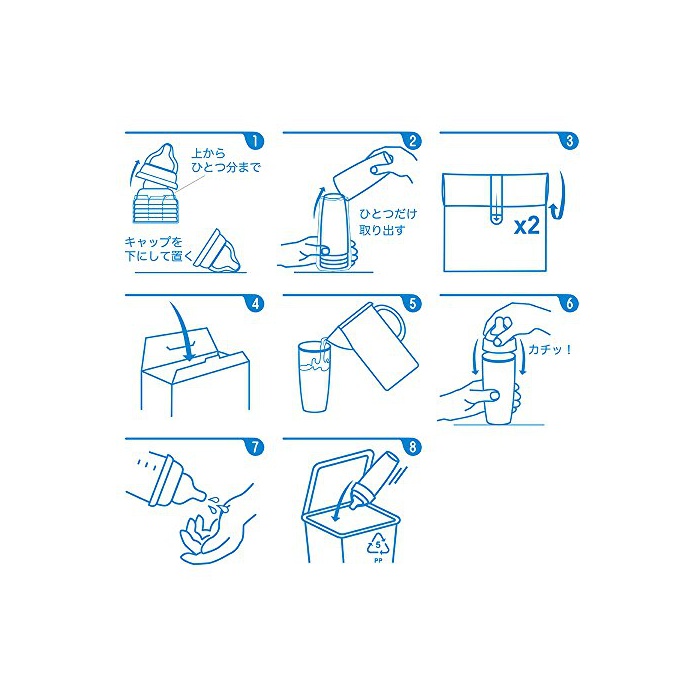 1

上から
ひとつ分まで

キャップを
下にして置く

2

ひとつだけ
取り出す

3

x2

4

5

6

カチッ！

7

8

5

PP