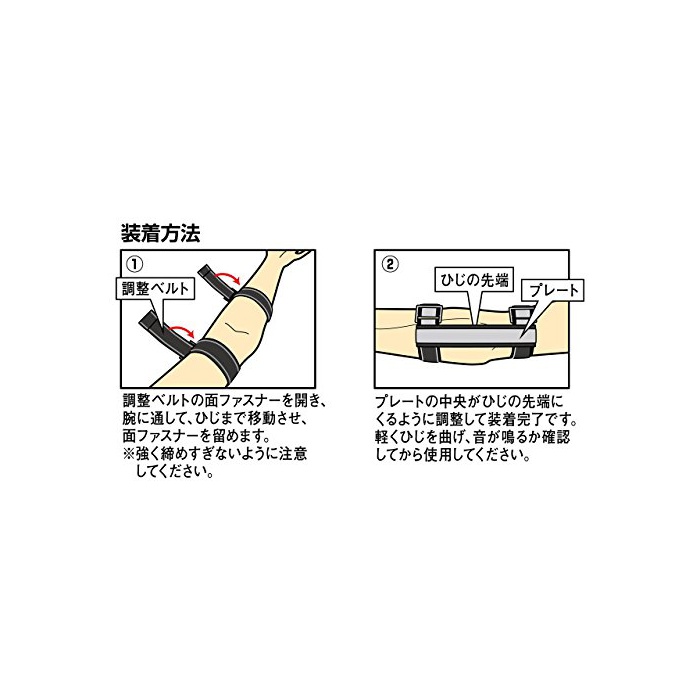 装着方法

①

調整ベルト

調整ベルトの面ファスナーを開き、腕に通して、ひじまで移動させ、面ファスナーを留めます。
※強く締めすぎないように注意してください。

②

ひじの先端

プレート

プレートの中央がひじの先端にくるように調整して装着完了です。軽くひじを曲げ、音が鳴るか確認してから使用してください。