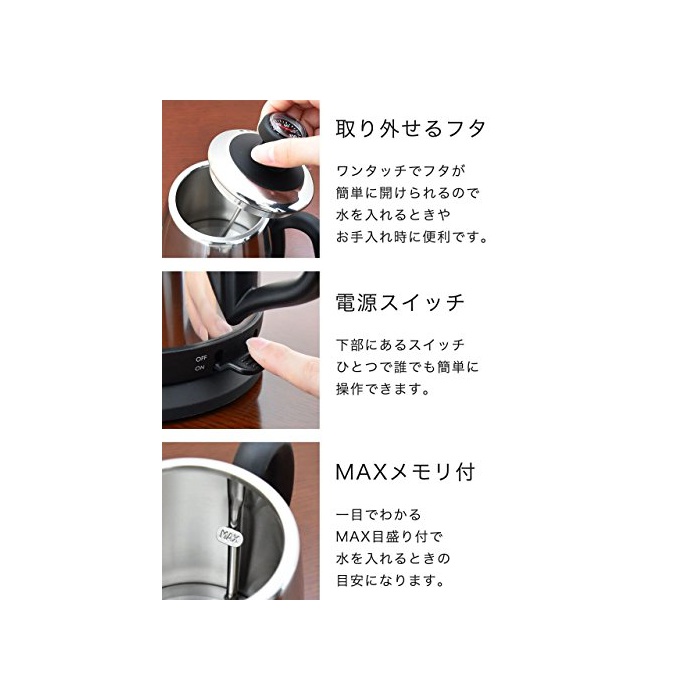 取り外せるフタ

ワンタッチでフタが簡単に開けられるので水を入れるときやお手入れ時に便利です。

OFF
ON

電源スイッチ

下部にあるスイッチひとつで誰でも簡単に操作できます。

MAX

MAXメモリ付

一目でわかるMAX目盛り付で水を入れるときの目安になります。