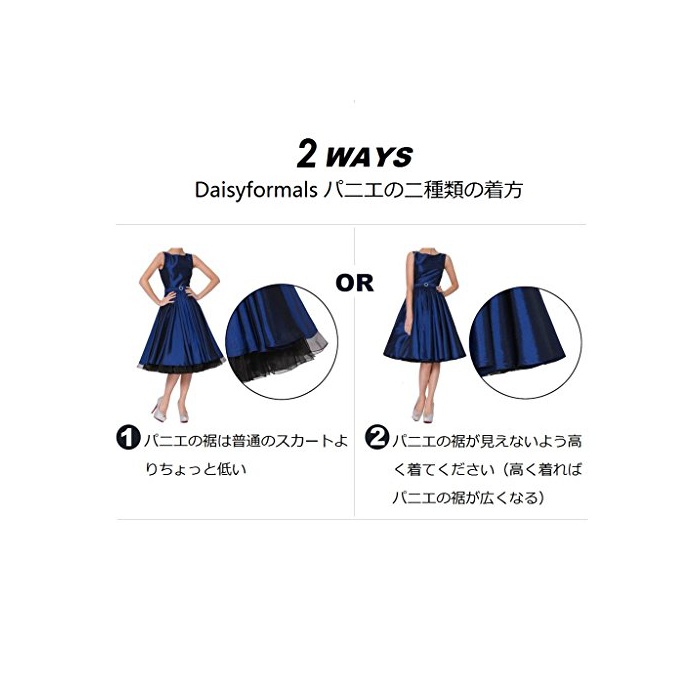 2 WAYS

Daisyformals パニエの二種類の着方

OR

1 パニエの裾は普通のスカートよりちょっと低い

2 パニエの裾が見えないよう高く着てください（高く着ればパニエの裾が広くなる）