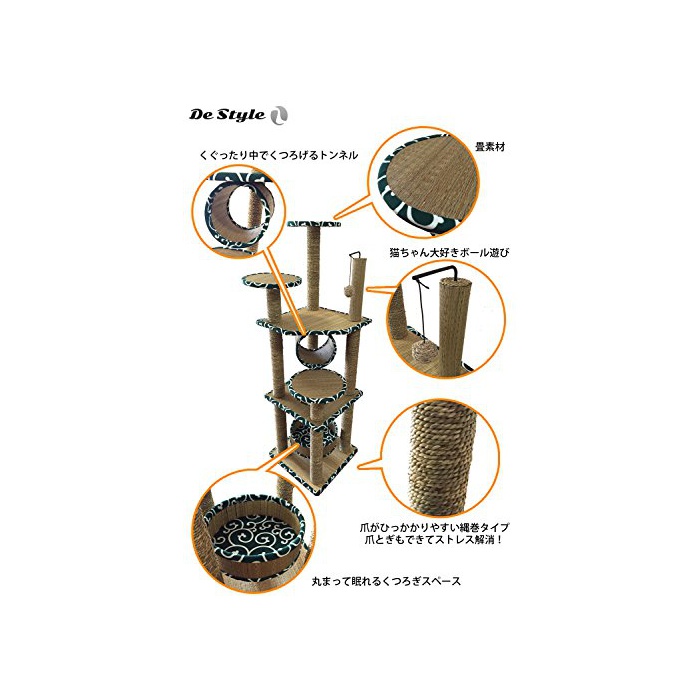 De Style

くぐったり中でくつろげるトンネル

畳素材

猫ちゃん大好きボール遊び

爪がひっかかりやすい縄巻タイプ
爪とぎもできてストレス解消！

丸まって眠れるくつろぎスペース