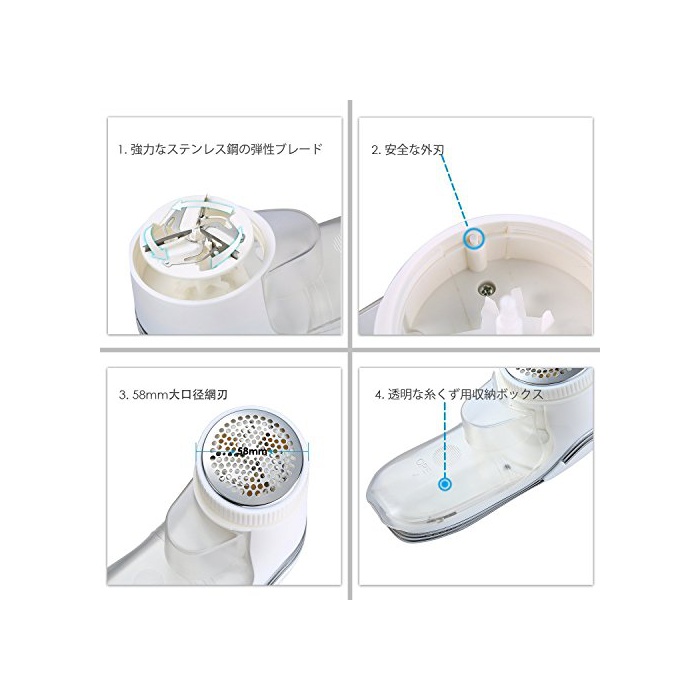 1. 強力なステンレス鋼の弾性ブレード

2. 安全な外刃

3. 58mm大口径網刃

58mm

4. 透明な糸くず用収納ボックス

OPEN