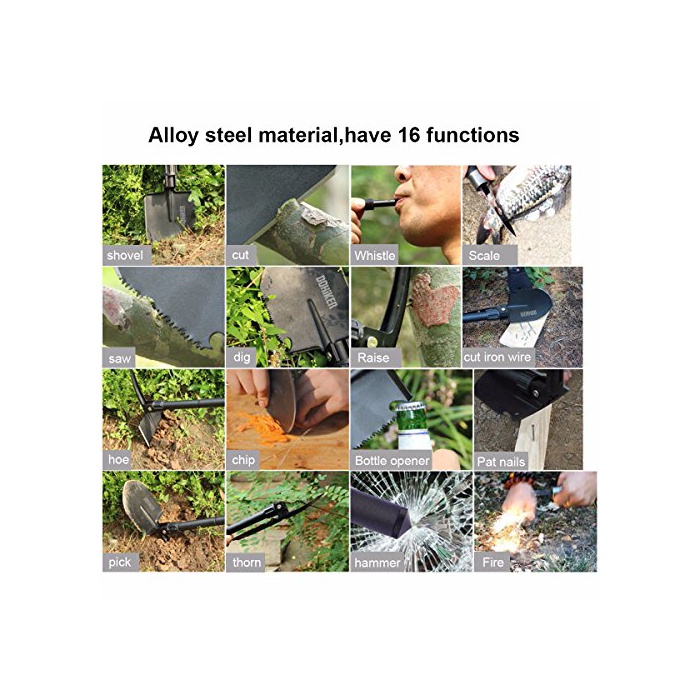 Alloy steel material,have 16 functions

shovel
cut
Whistle
Scale
saw
DOHIKER
dig
Raise
cut iron wire
hoe
chip
Bottle opener
Pat nails
pick
thorn
hammer
Fire