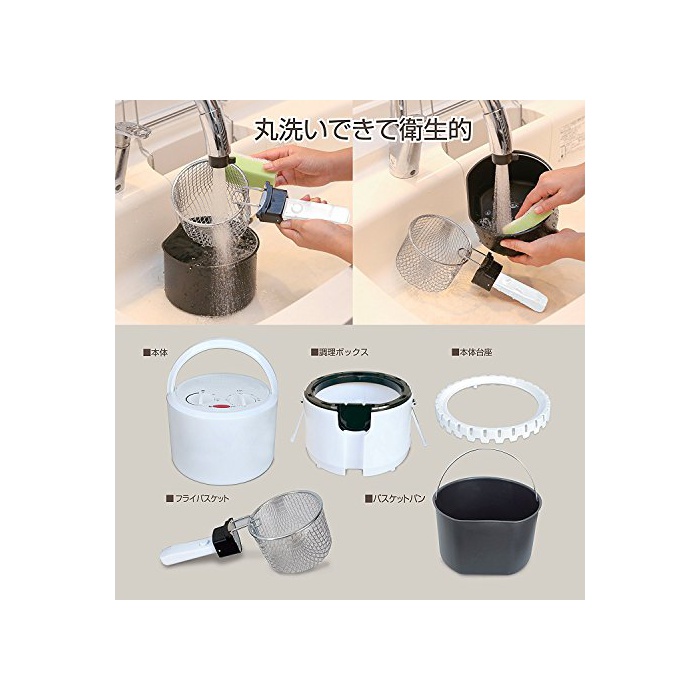 丸洗いできて衛生的

■本体

■調理ボックス

■本体台座

■フライバスケット

■バスケットパン