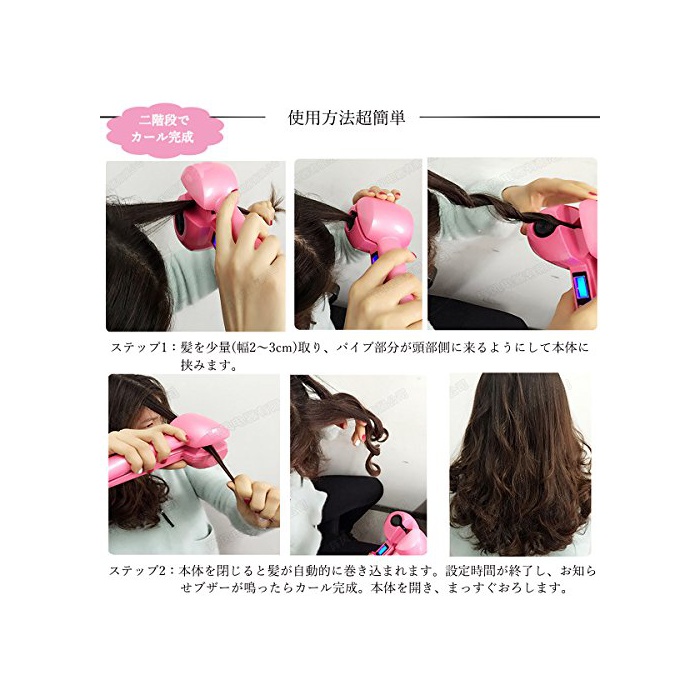 二階段で
カール完成

使用方法超簡単

ステップ1：髪を少量(幅2～3cm)取り、パイプ部分が頭部側に来るようにして本体に挟みます。

ステップ2：本体を閉じると髪が自動的に巻き込まれます。設定時間が終了し、お知らせブザーが鳴ったらカール完成。本体を開き、まっすぐおろします。