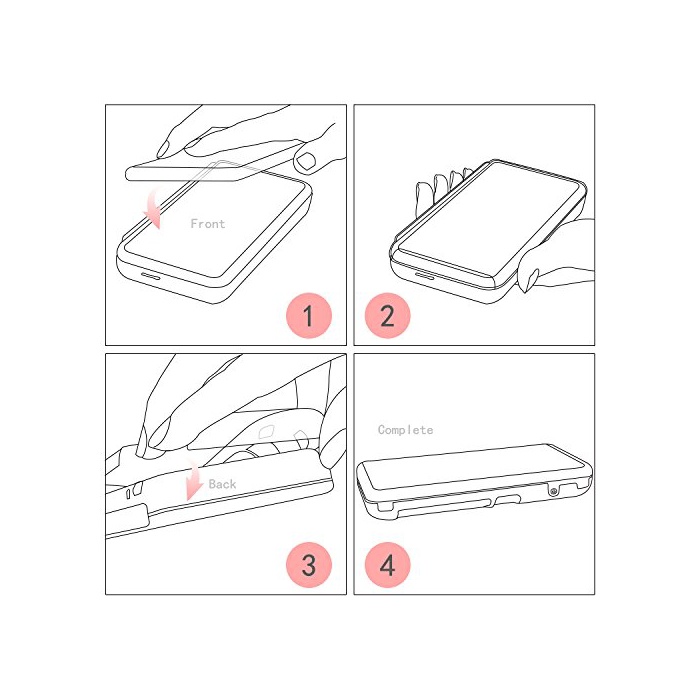 Front

1

2

Back

3

Complete

4