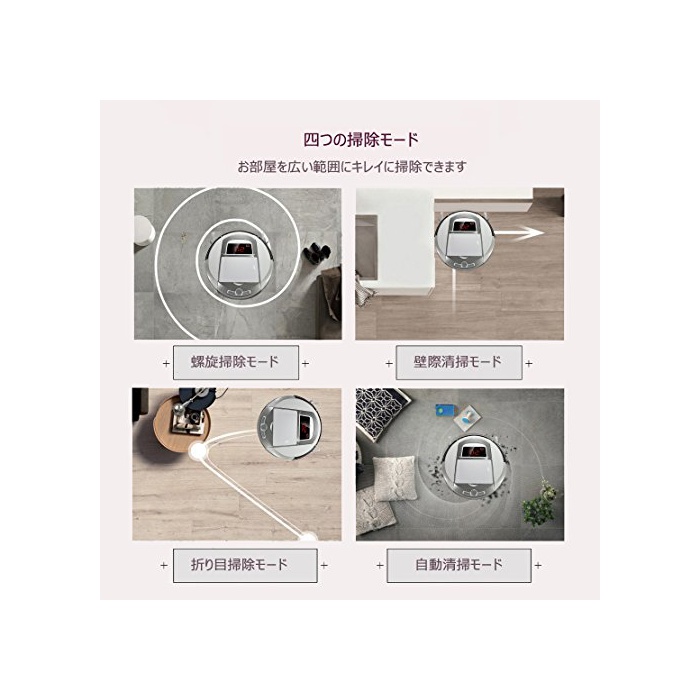 四つの掃除モード

お部屋を広い範囲にキレイに掃除できます

+ 螺旋掃除モード +

+ 壁際清掃モード +

+ 折り目掃除モード +

+ 自動清掃モード +