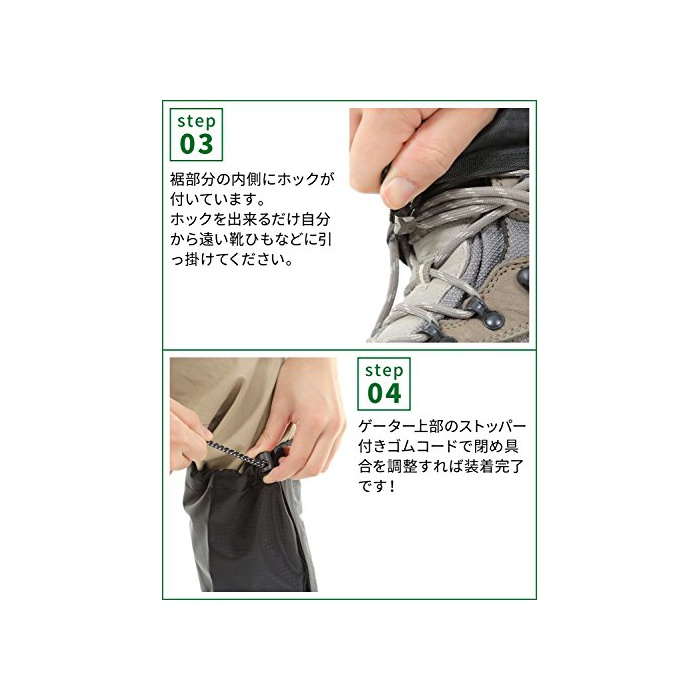 step
03

裾部分の内側にホックが付いています。
ホックを出来るだけ自分から遠い靴ひもなどに引っ掛けてください。

step
04

ゲーター上部のストッパー付きゴムコードで閉め具合を調整すれば装着完了です！