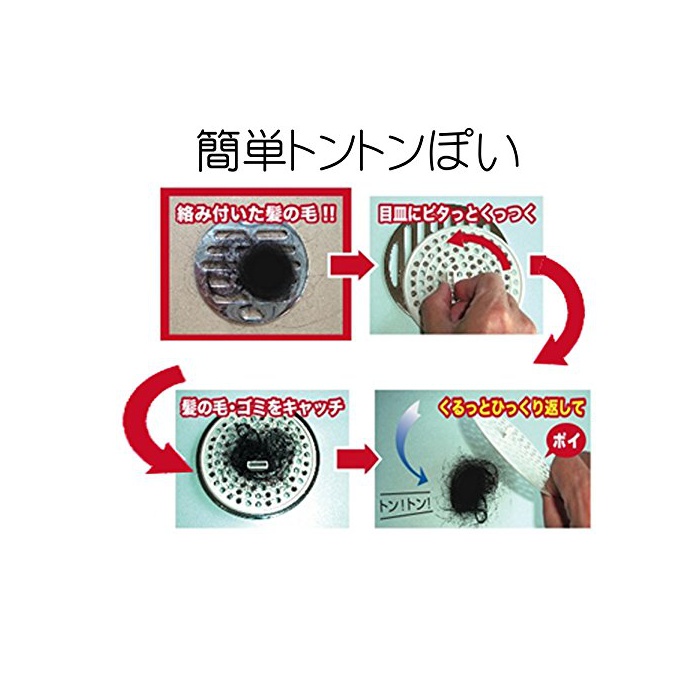 簡単トントンぽい

絡み付いた髪の毛!!

目皿にピタっとくっつく

髪の毛・ゴミをキャッチ

くるっとひっくり返して

ポイ

トン!トン!