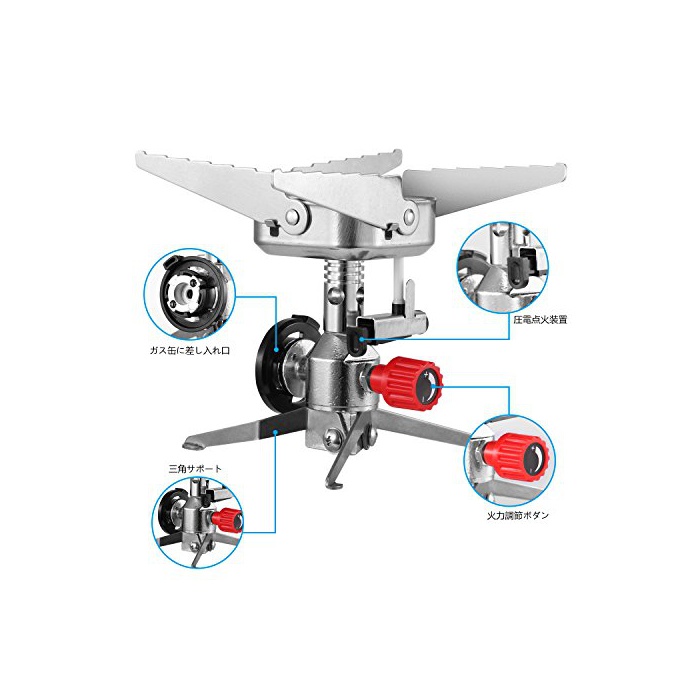 圧電点火装置

ガス缶に差し入れ口

三角サポート

火力調節ボタン