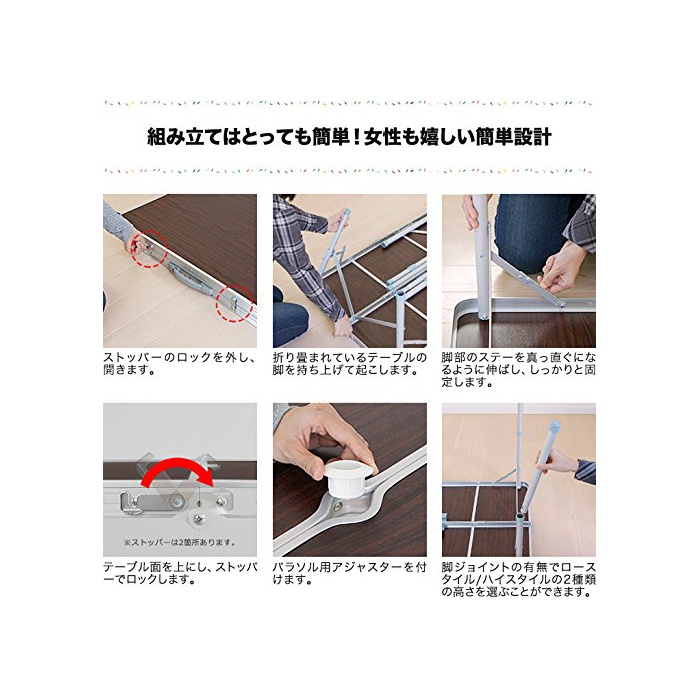 組み立てはとっても簡単！女性も嬉しい簡単設計

ストッパーのロックを外し、開きます。

折り畳まれているテーブルの脚を持ち上げて起こします。

脚部のステーを真っ直ぐになるように伸ばし、しっかりと固定します。

※ストッパーは2箇所あります。

テーブル面を上にし、ストッパーでロックします。

パラソル用アジャスターを付けます。

脚ジョイントの有無でロースタイル/ハイスタイルの2種類の高さを選ぶことができます。