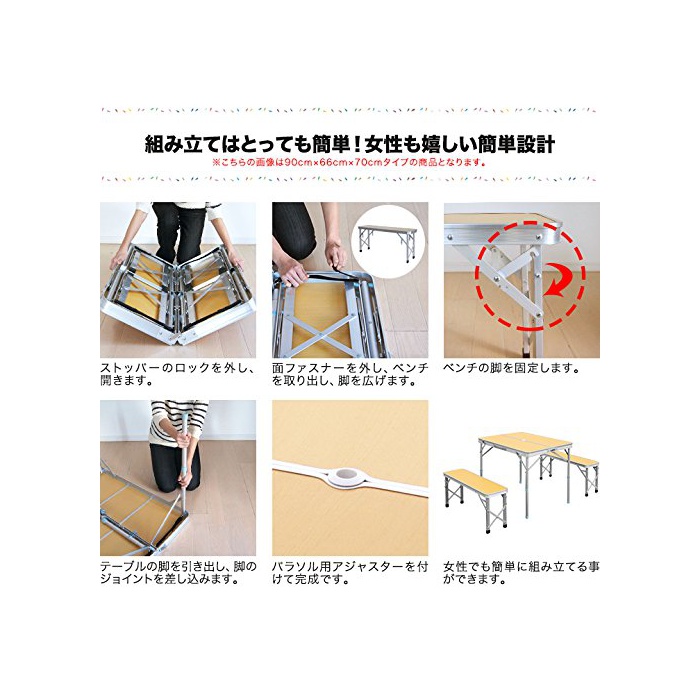 組み立てはとっても簡単！女性も嬉しい簡単設計
※こちらの画像は90cm×66cm×70cmタイプの商品となります。

ストッパーのロックを外し、開きます。

面ファスナーを外し、ベンチを取り出し、脚を広げます。

ベンチの脚を固定します。

テーブルの脚を引き出し、脚のジョイントを差し込みます。

パラソル用アジャスターを付けて完成です。

女性でも簡単に組み立てる事ができます。