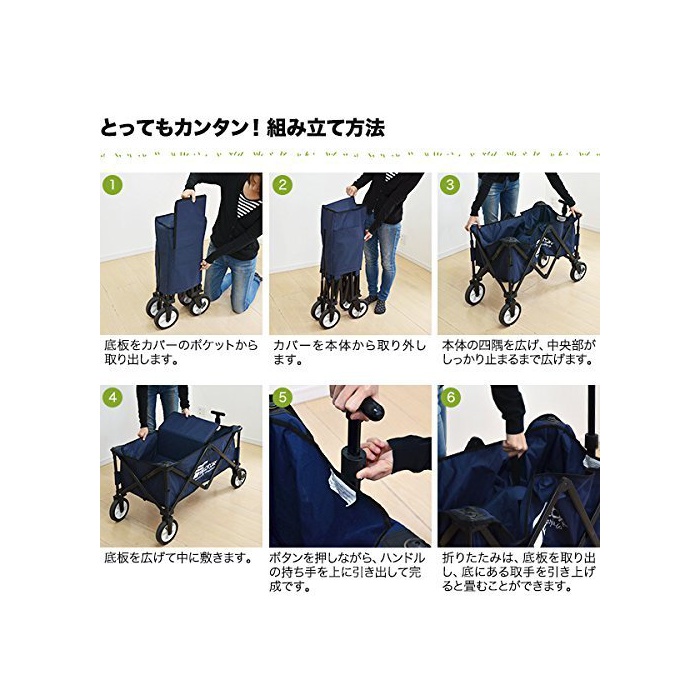 とってもカンタン！組み立て方法

1
底板をカバーのポケットから取り出します。

2
カバーを本体から取り外します。

3
本体の四隅を広げ、中央部がしっかり止まるまで広げます。

4
底板を広げて中に敷きます。

5
ボタンを押しながら、ハンドルの持ち手を上に引き出して完成です。

6
折りたたみは、底板を取り出し、底にある取手を引き上げると畳むことができます。