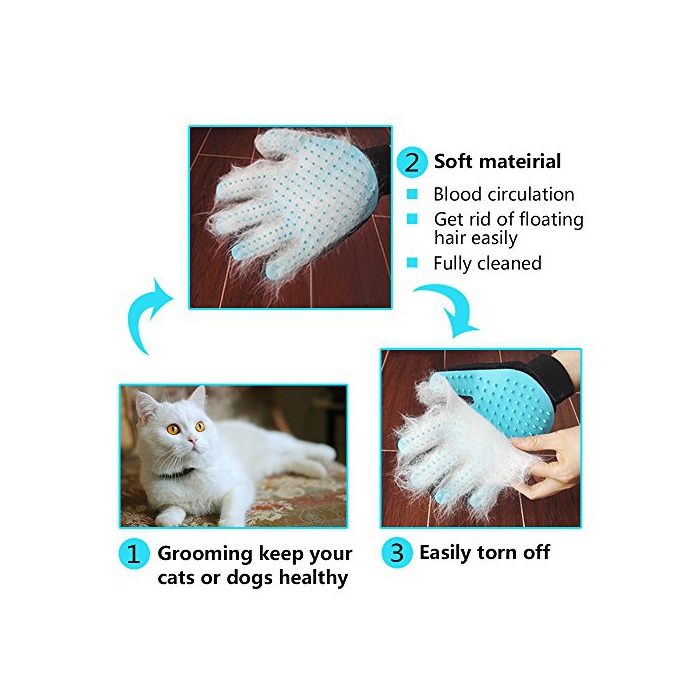 2 Soft mateirial

Blood circulation

Get rid of floating hair easily

Fully cleaned

1 Grooming keep your cats or dogs healthy

3 Easily torn off