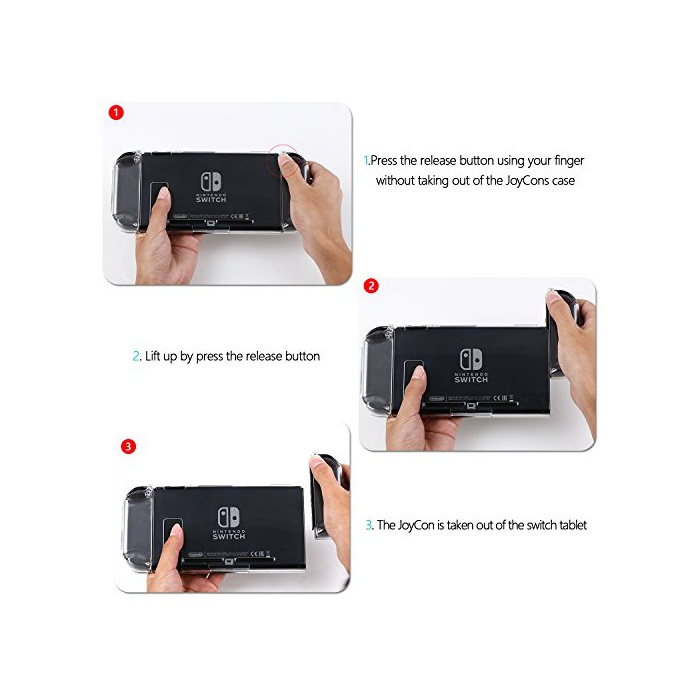 1

NINTENDO SWITCH

1.Press the release button using your finger without taking out of the JoyCons case

2

2. Lift up by press the release button

NINTENDO SWITCH

3

NINTENDO SWITCH

3. The JoyCon is taken out of the switch tablet