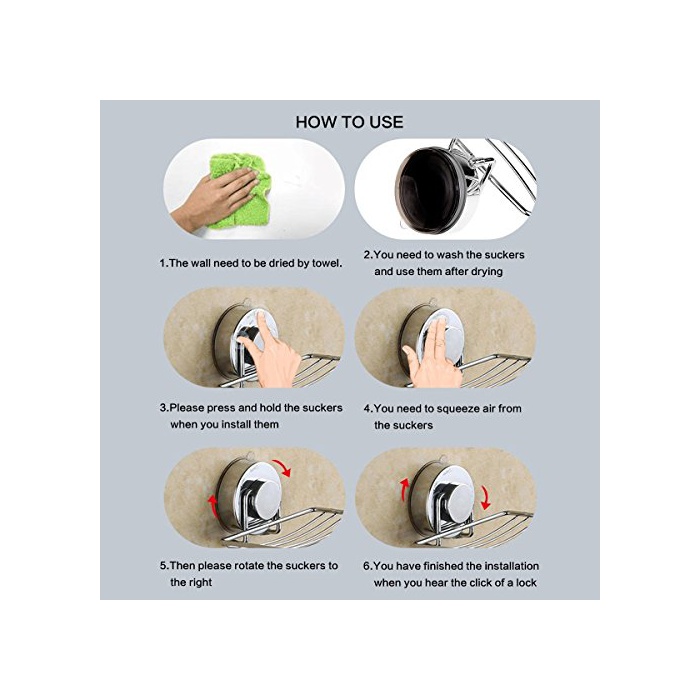 HOW TO USE

1.The wall need to be dried by towel.

2.You need to wash the suckers and use them after drying

3.Please press and hold the suckers when you install them

4.You need to squeeze air from the suckers

5.Then please rotate the suckers to the right

6.You have finished the installation when you hear the click of a lock