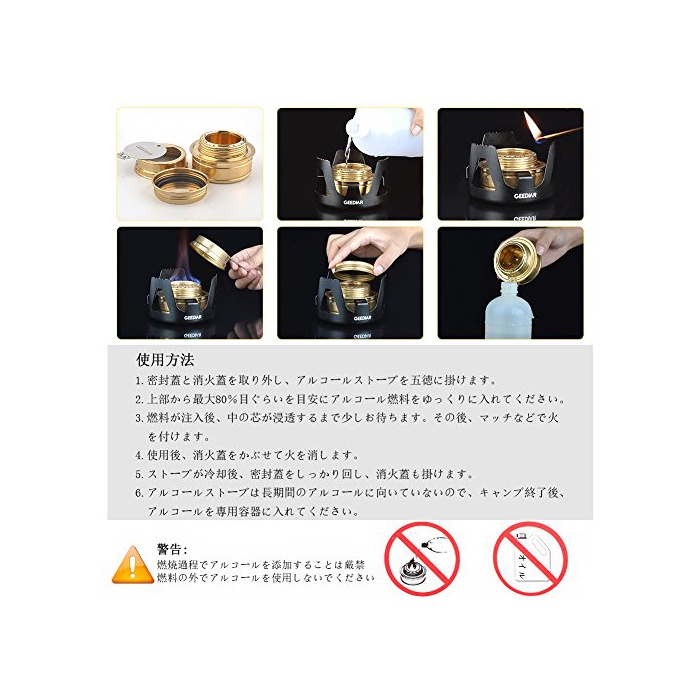 GEEDIAR

GEEDIAR

GEEDIAR

使用方法
1. 密封蓋と消火蓋を取り外し、アルコールストーブを五徳に掛けます。
2. 上部から最大80%目ぐらいを目安にアルコール燃料をゆっくりに入れてください。
3. 燃料が注入後、中の芯が浸透するまで少しお待ちます。その後、マッチなどで火を付けます。
4. 使用後、消火蓋をかぶせて火を消します。
5. ストーブが冷却後、密封蓋をしっかり回し、消火蓋も掛けます。
6. アルコールストーブは長期間のアルコールに向いていないので、キャンプ終了後、アルコールを専用容器に入れてください。

警告:
燃焼過程でアルコールを添加することは厳禁
燃料の外でアルコールを使用しないでください

オイル