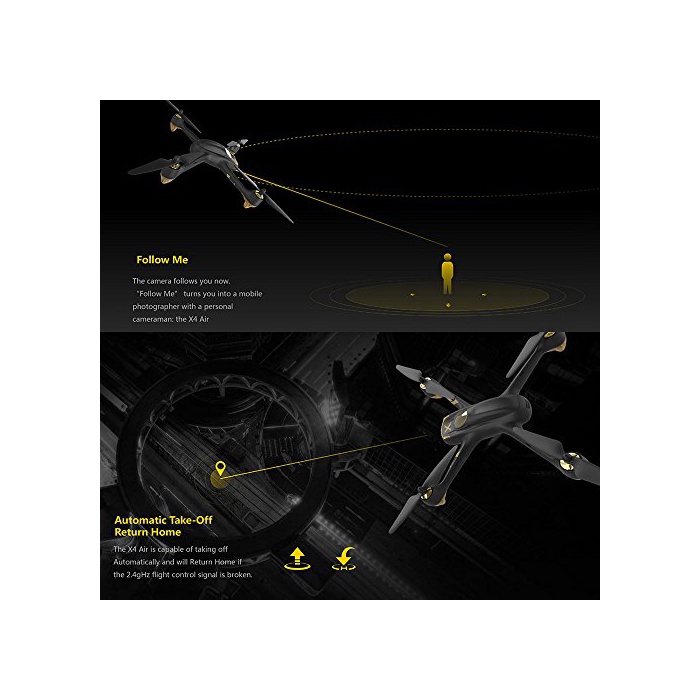 Follow Me

The camera follows you now. "Follow Me" turns you into a mobile photographer with a personal cameraman: the X4 Air

Automatic Take-Off
Return Home

The X4 Air is capable of taking off Automatically and will Return Home if the 2.4gHz flight control signal is broken.