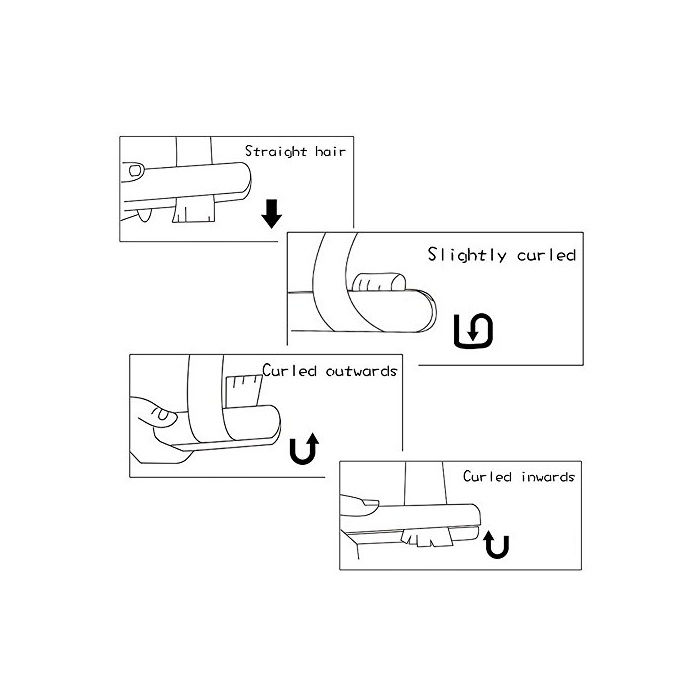 Straight hair

Slightly curled

Curled outwards

Curled inwards